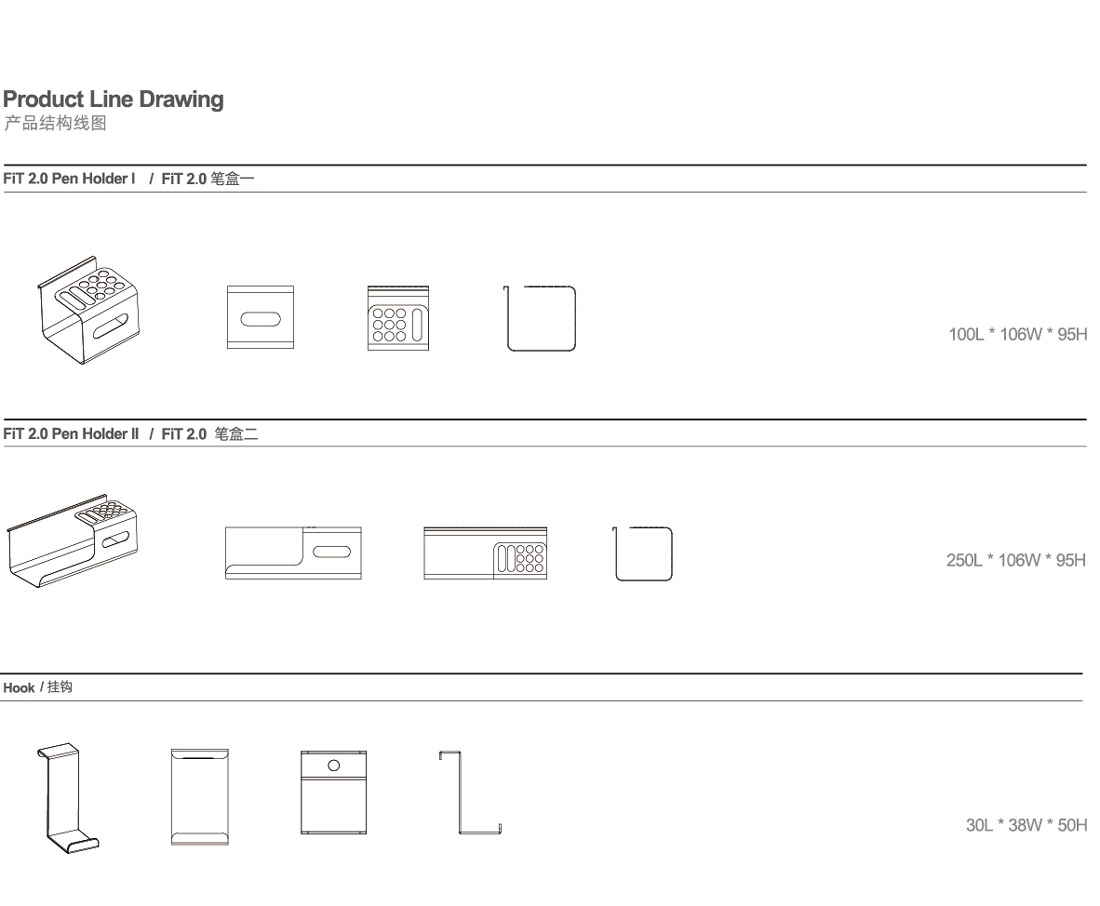 Product Line Drawing
产品结构线图

FiT 2.0 Pen Holder I / FiT 2.0 笔盒一

100L * 106W * 95H

FiT 2.0 Pen Holder II / FiT 2.0 笔盒二

250L * 106W * 95H

Hook / 挂钩

30L * 38W * 50H