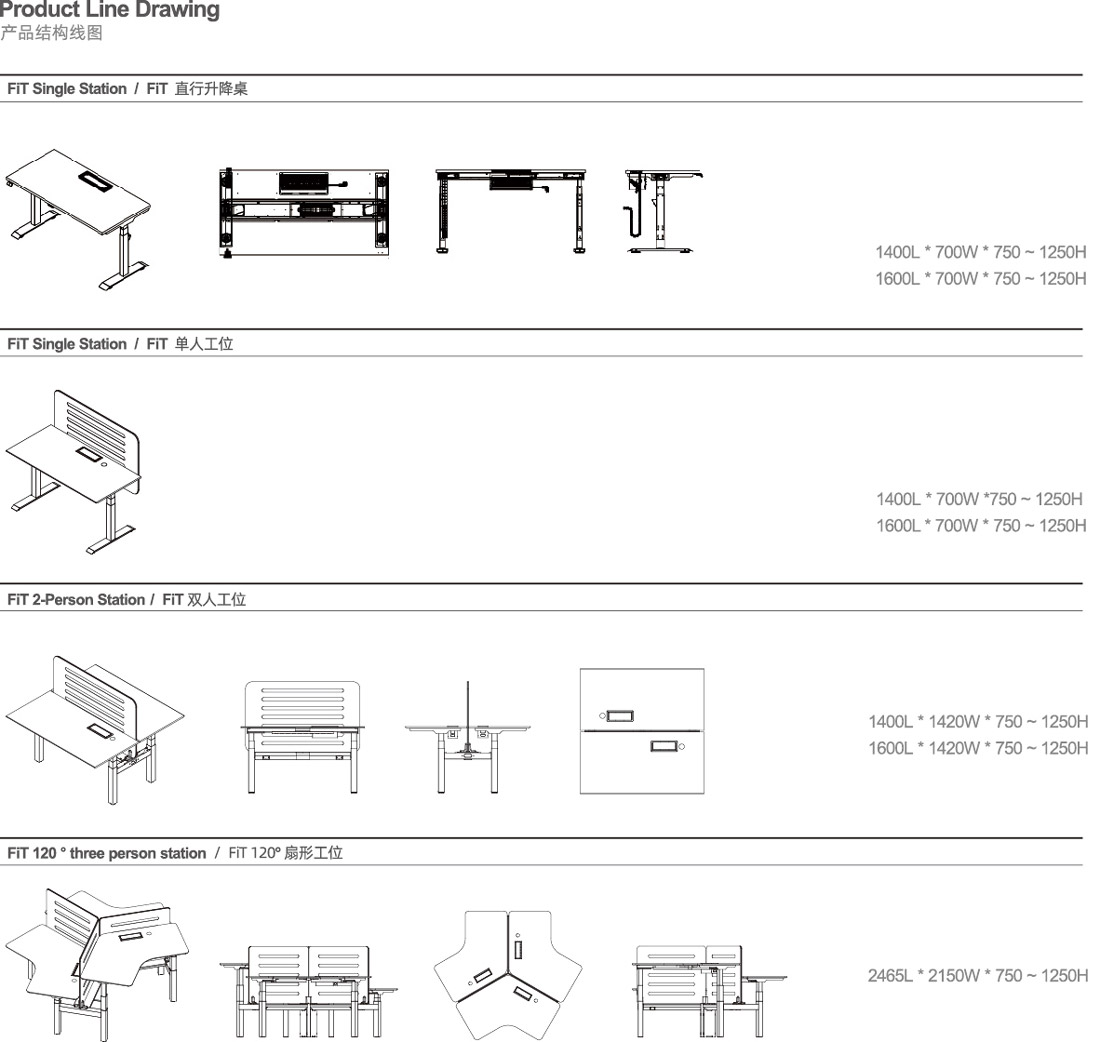 Product Line Drawing
产品结构线图

FiT Single Station / FiT 直行升降桌

1400L * 700W * 750 ~ 1250H
1600L * 700W * 750 ~ 1250H

FiT Single Station / FiT 单人工位

1400L * 700W *750 ~ 1250H
1600L * 700W * 750 ~ 1250H

FiT 2-Person Station / FiT 双人工位

1400L * 1420W * 750 ~ 1250H
1600L * 1420W * 750 ~ 1250H

FiT 120 ° three person station / FiT 120° 扇形工位

2465L * 2150W * 750 ~ 1250H