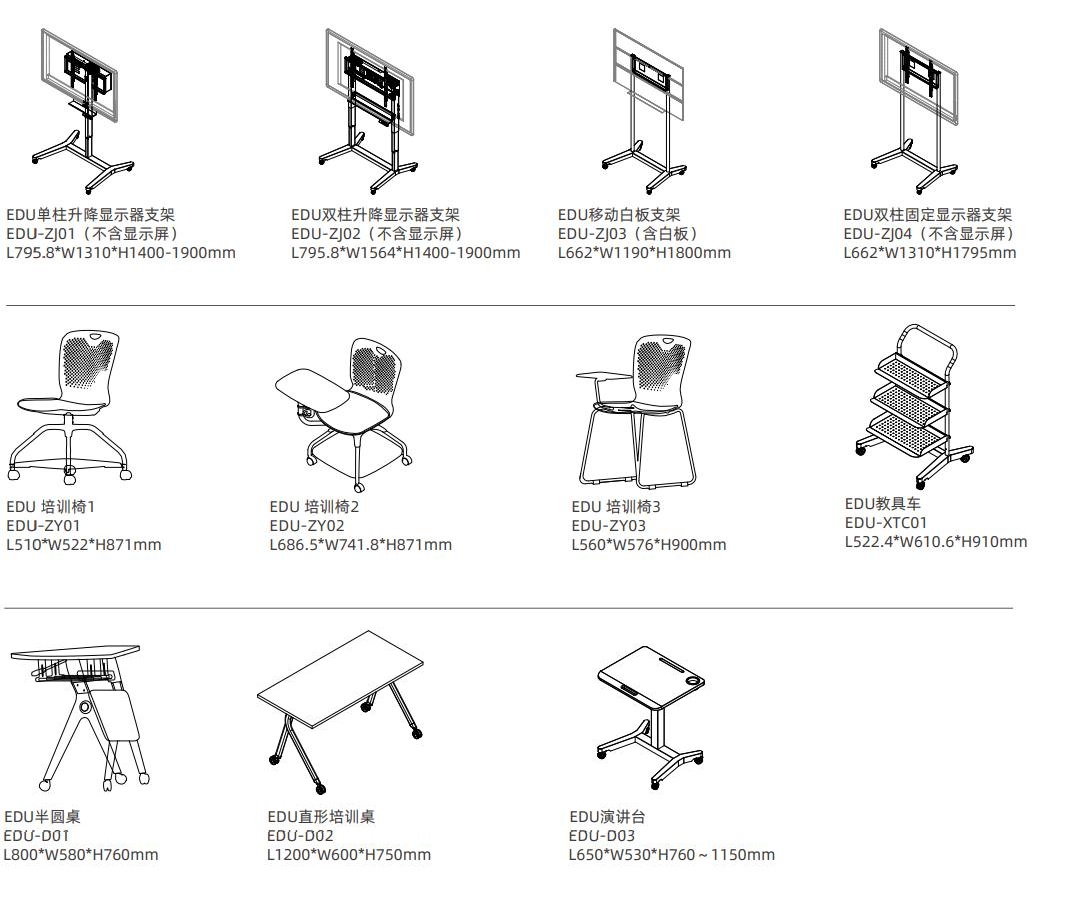 EDU单柱升降显示器支架
EDU-ZJ01（不含显示屏）
L795.8*W1310*H1400-1900mm

EDU双柱升降显示器支架
EDU-ZJ02（不含显示屏）
L795.8*W1564*H1400-1900mm

EDU移动白板支架
EDU-ZJ03（含白板）
L662*W1190*H1800mm

EDU双柱固定显示器支架
EDU-ZJ04（不含显示屏）
L662*W1310*H1795mm

EDU 培训椅1
EDU-ZY01
L510*W522*H871mm

EDU 培训椅2
EDU-ZY02
L686.5*W741.8*H871mm

EDU 培训椅3
EDU-ZY03
L560*W576*H900mm

EDU教具车
EDU-XTC01
L522.4*W610.6*H910mm

EDU半圆桌
EDU-D01
L800*W580*H760mm

EDU直形培训桌
EDU-D02
L1200*W600*H750mm

EDU演讲台
EDU-D03
L650*W530*H760～1150mm